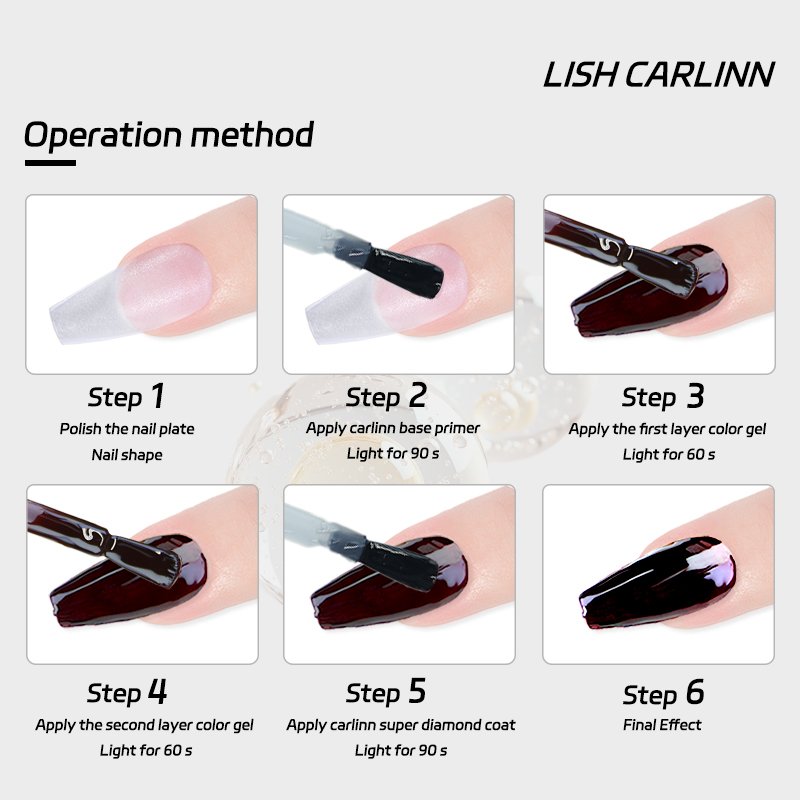 LISH CARLINN

Operation method

Step 1
Polish the nail plate
Nail shape

Step 2
Apply carlinn base primer
Light for 90 s

Step 3
Apply the first layer color gel
Light for 60 s

Step 4
Apply the second layer color gel
Light for 60 s

Step 5
Apply carlinn super diamond coat
Light for 90 s

Step 6
Final Effect